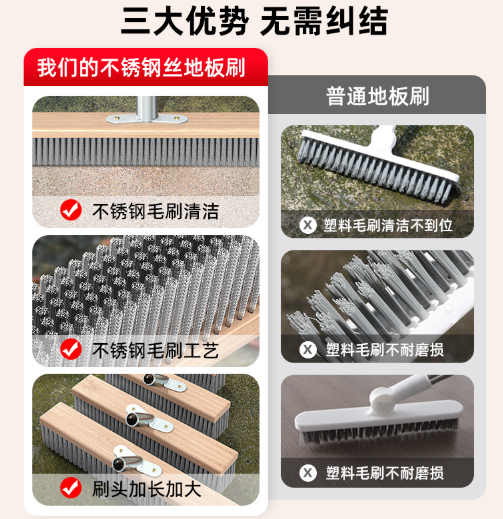 三大优势 无需纠结

我们的不锈钢丝地板刷

不锈钢毛刷清洁

不锈钢毛刷工艺

刷头加长加大

普通地板刷

塑料毛刷清洁不到位

塑料毛刷不耐磨损

塑料毛刷不耐磨损